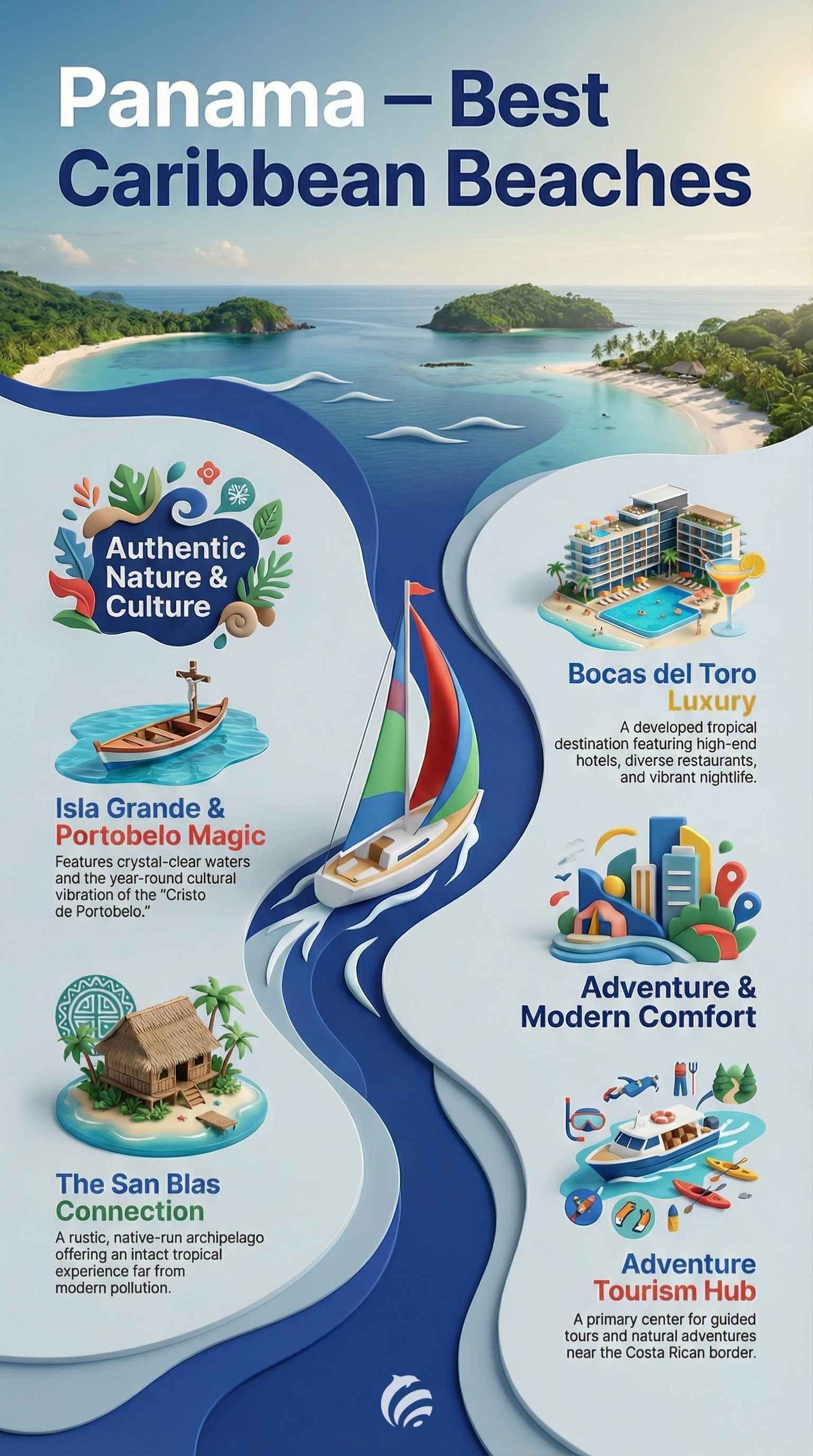 Panama – Best Caribbean Beaches

Authentic Nature & Culture

Isla Grande & Portobelo Magic

Features crystal-clear waters and the year-round cultural vibration of the "Cristo de Portobelo."

The San Blas Connection

A rustic, native-run archipelago offering an intact tropical experience far from modern pollution.

Bocas del Toro Luxury

A developed tropical destination featuring high-end hotels, diverse restaurants, and vibrant nightlife.

Adventure & Modern Comfort

Adventure Tourism Hub

A primary center for guided tours and natural adventures near the Costa Rican border.